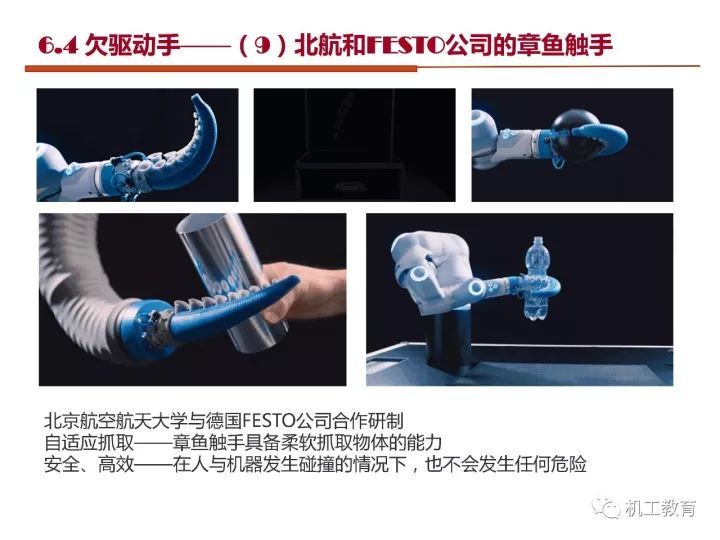 6.4 欠驱动手——（9）北航和FESTO公司的章鱼触手

北京航空航天大学与德国FESTO公司合作研制
自适应抓取——章鱼触手具备柔软抓取物体的能力
安全、高效——在人与机器发生碰撞的情况下，也不会发生任何危险

机工教育